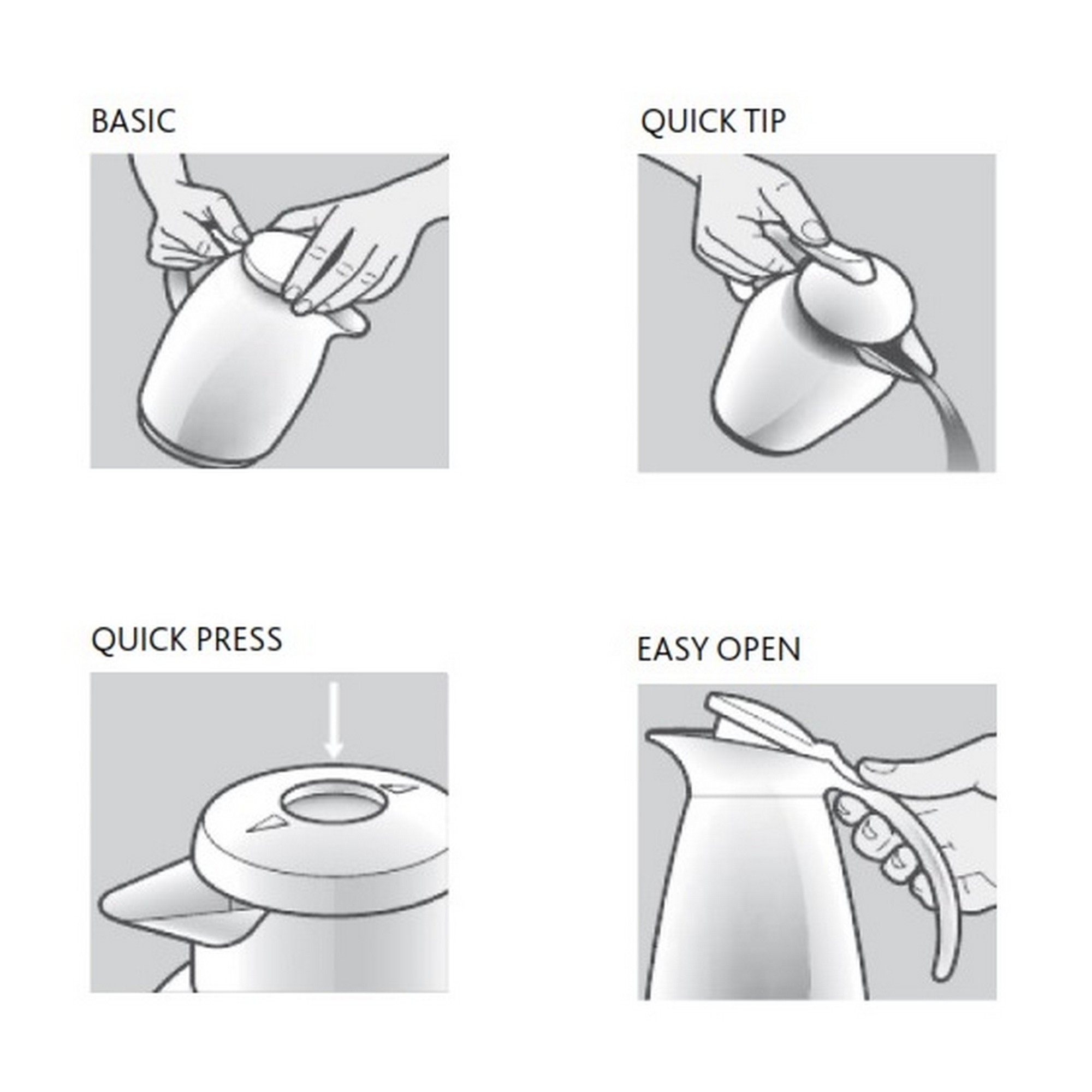 BASIC

QUICK TIP

QUICK PRESS

EASY OPEN