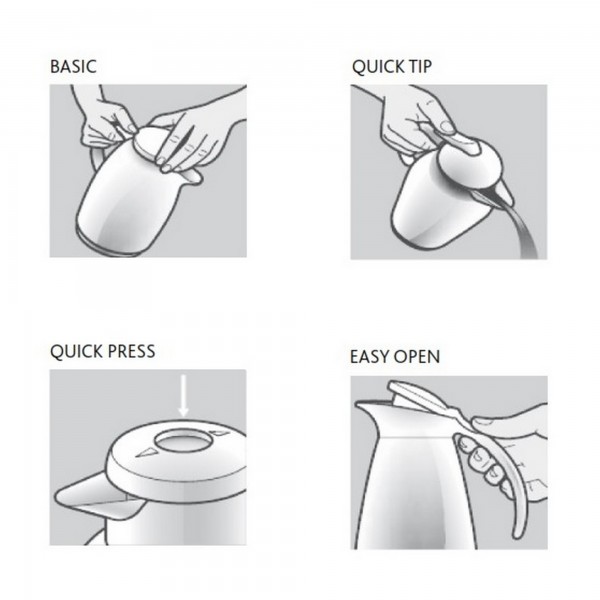 BASIC

QUICK TIP

QUICK PRESS

EASY OPEN